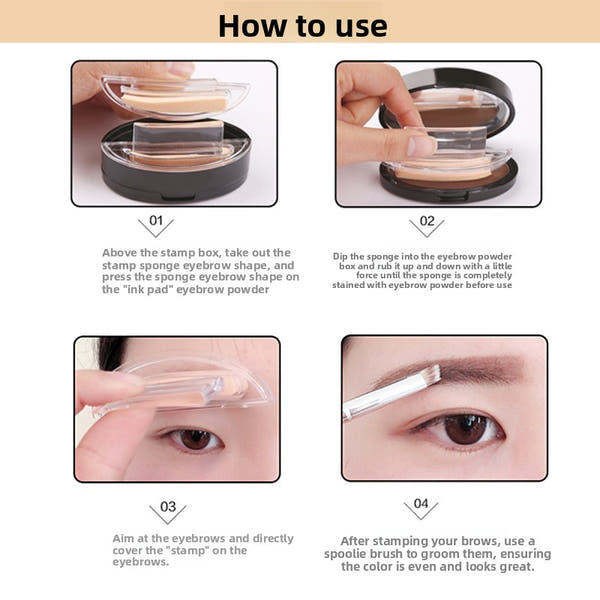 How to use

01

Above the stamp box, take out the stamp sponge eyebrow shape, and press the sponge eyebrow shape on the "ink pad" eyebrow powder

02

Dip the sponge into the eyebrow powder box and rub it up and down with a little force until the sponge is completely stained with eyebrow powder before use

03

Aim at the eyebrows and directly cover the "stamp" on the eyebrows.

04

After stamping your brows, use a spoolie brush to groom them, ensuring the color is even and looks great.